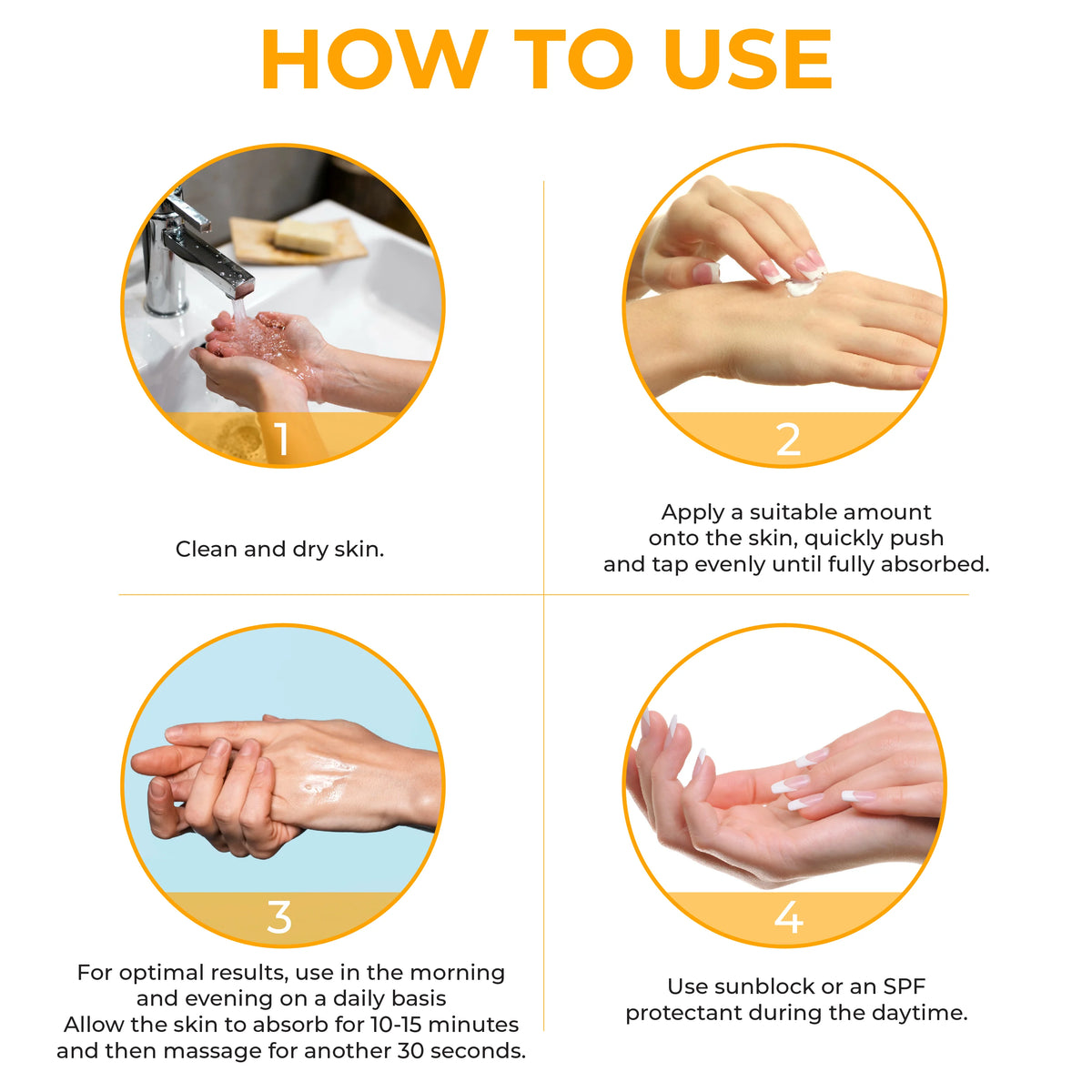 HOW TO USE

1

Clean and dry skin.

2

Apply a suitable amount onto the skin, quickly push and tap evenly until fully absorbed.

3

For optimal results, use in the morning and evening on a daily basis
Allow the skin to absorb for 10-15 minutes and then massage for another 30 seconds.

4

Use sunblock or an SPF protectant during the daytime.